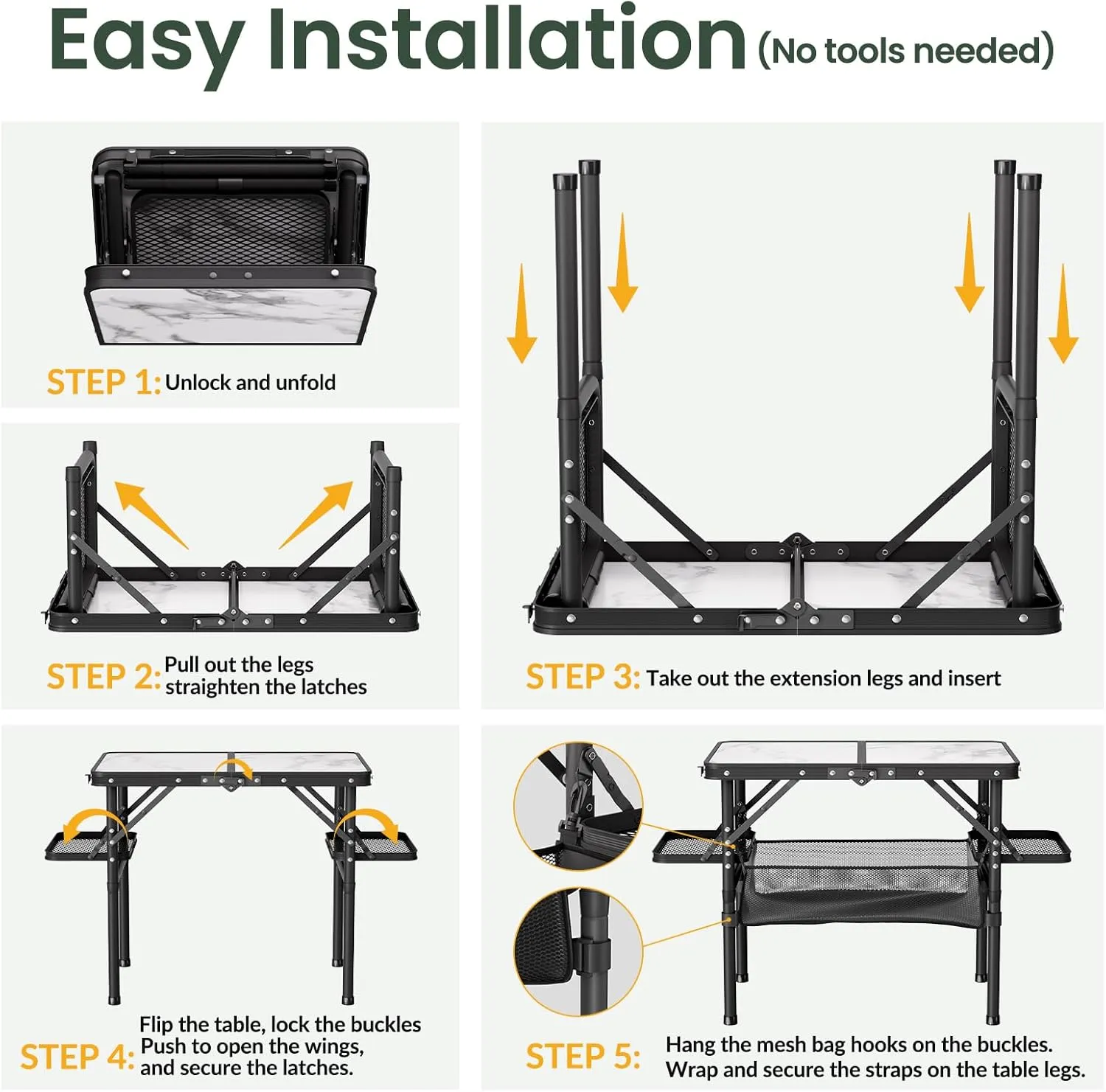 Easy Installation (No tools needed)

STEP 1: Unlock and unfold

STEP 2: Pull out the legs straighten the latches

STEP 3: Take out the extension legs and insert

STEP 4: Flip the table, lock the buckles Push to open the wings, and secure the latches.

STEP 5: Hang the mesh bag hooks on the buckles. Wrap and secure the straps on the table legs.